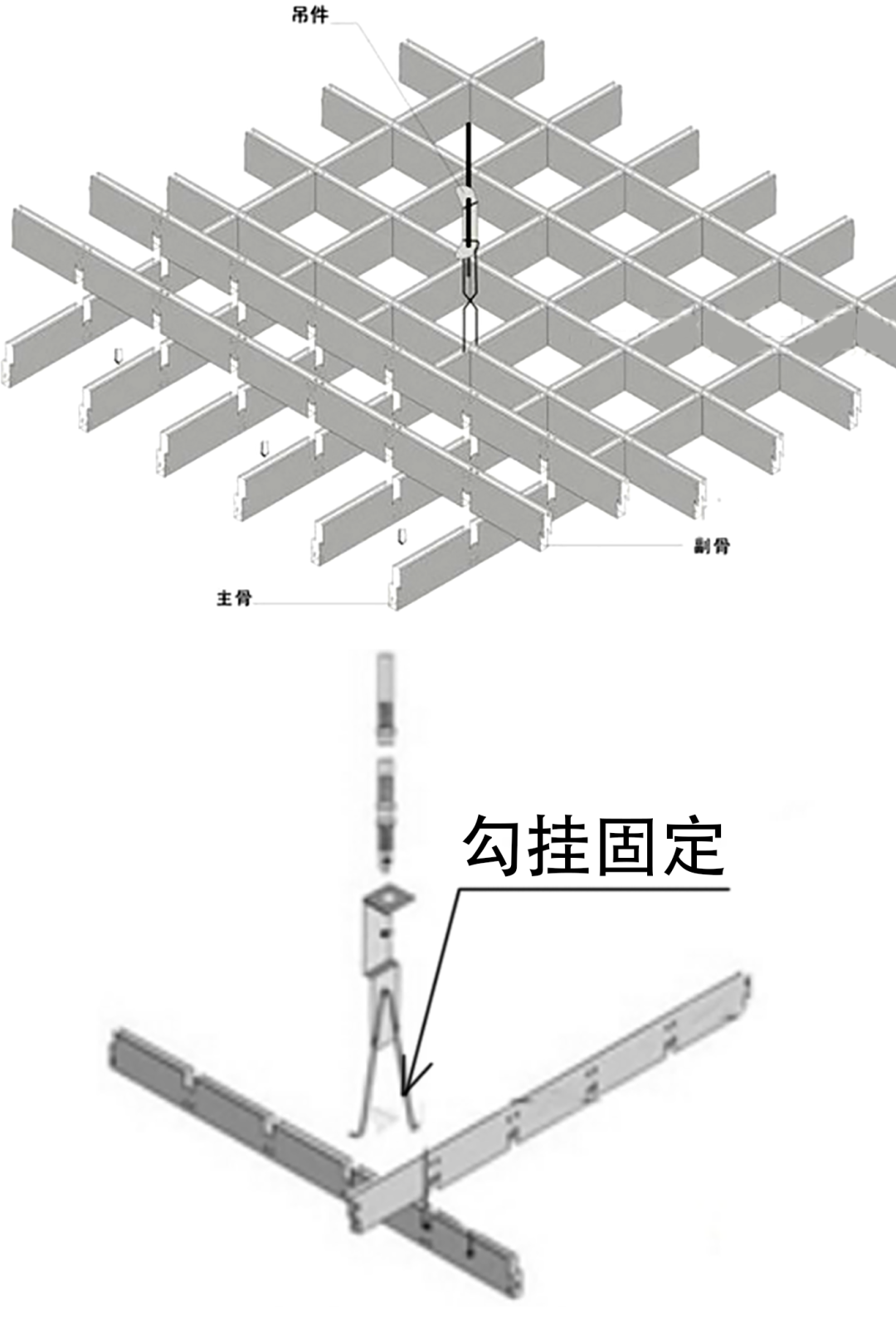 吊件

副骨

主骨

勾挂固定